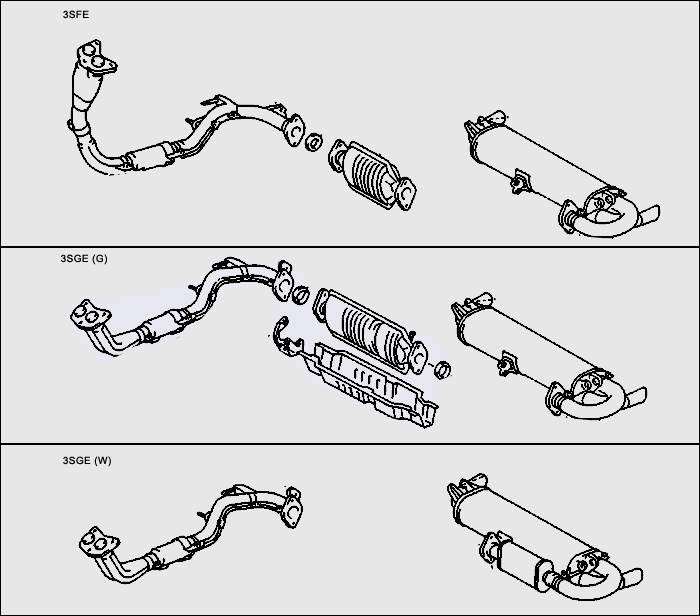 3SFE

3SGE (G)

3SGE (W)